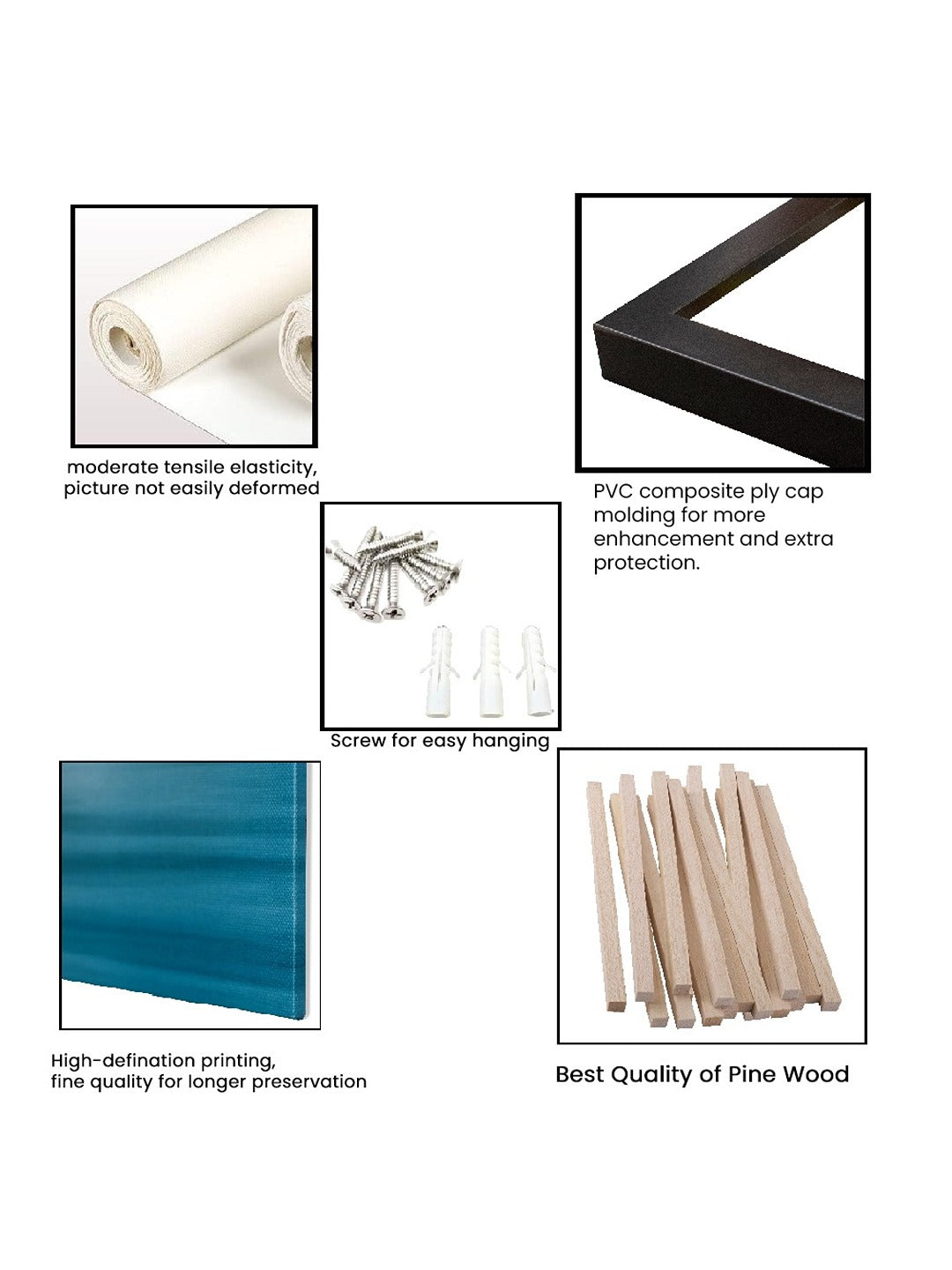 moderate tensile elasticity, picture not easily deformed

PVC composite ply cap molding for more enhancement and extra protection.

Screw for easy hanging

High-defination printing, fine quality for longer preservation

Best Quality of Pine Wood